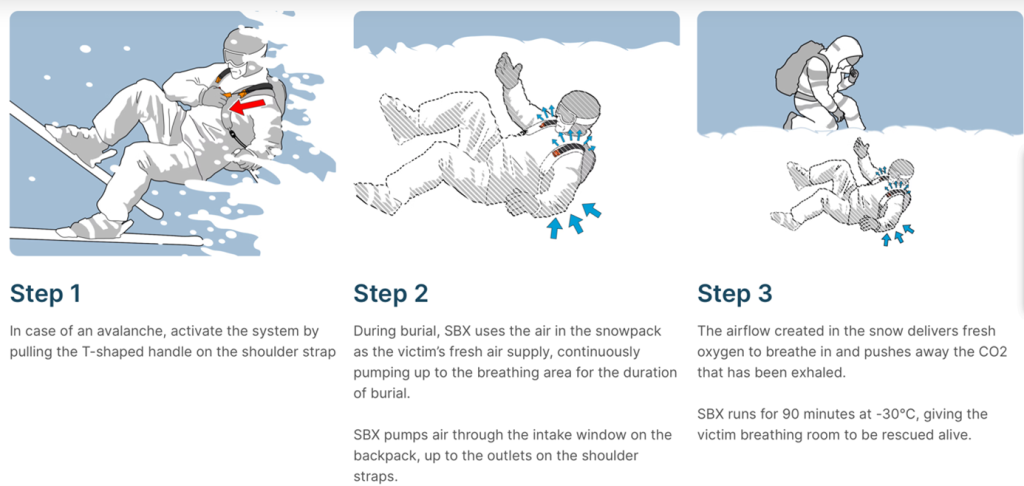 Step 1

In case of an avalanche, activate the system by pulling the T-shaped handle on the shoulder strap

Step 2

During burial, SBX uses the air in the snowpack as the victim's fresh air supply, continuously pumping up to the breathing area for the duration of burial.

SBX pumps air through the intake window on the backpack, up to the outlets on the shoulder straps.

Step 3

The airflow created in the snow delivers fresh oxygen to breathe in and pushes away the CO2 that has been exhaled.

SBX runs for 90 minutes at -30°C, giving the victim breathing room to be rescued alive.